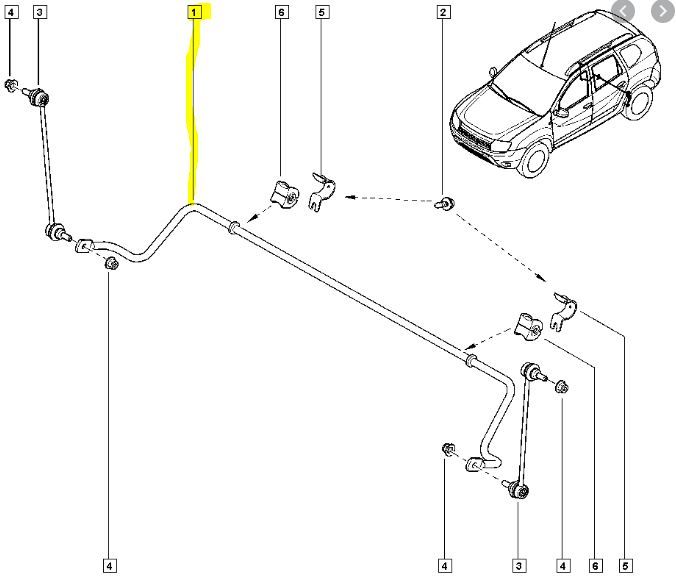 4 3 1 6 5 2

4

4 3 4 6 5