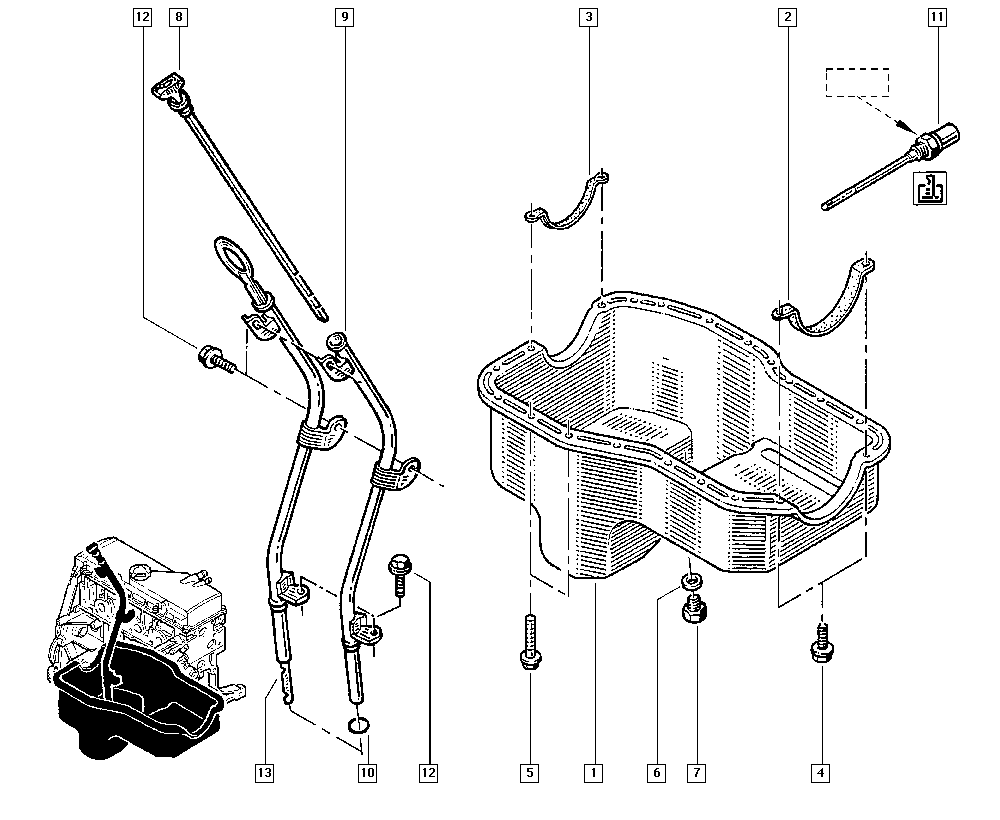 12
8
9
3
2
11
13
10
12
5
1
6
7
4