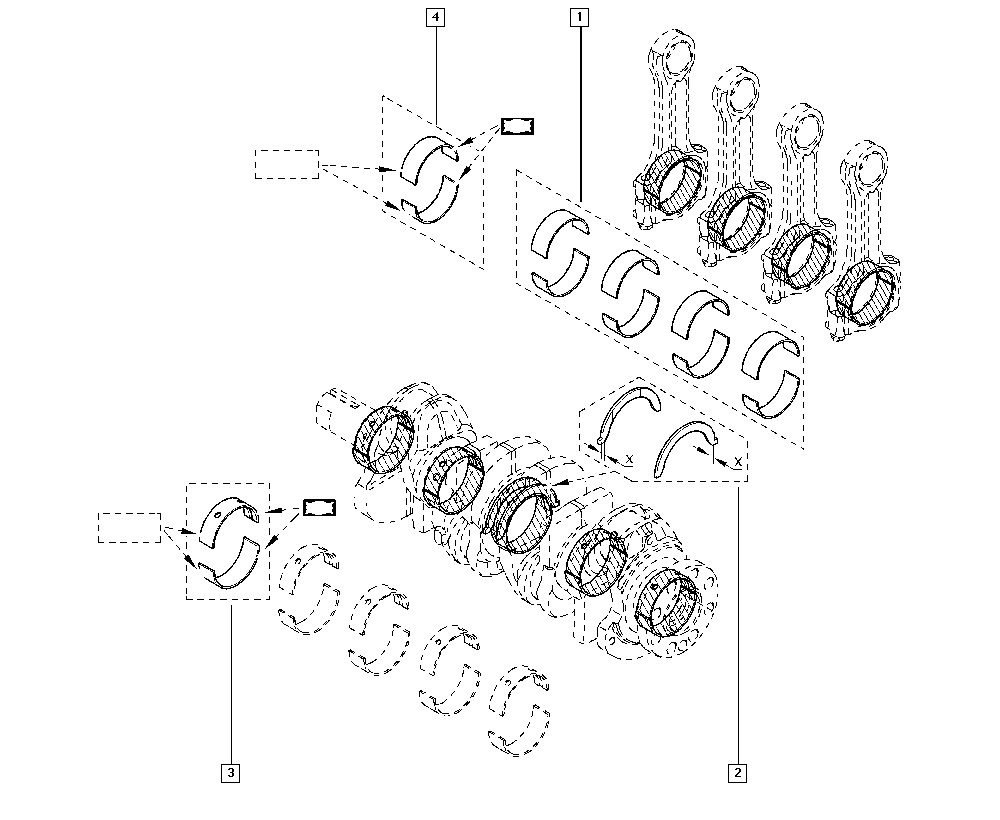 4
1
X
X
3
2